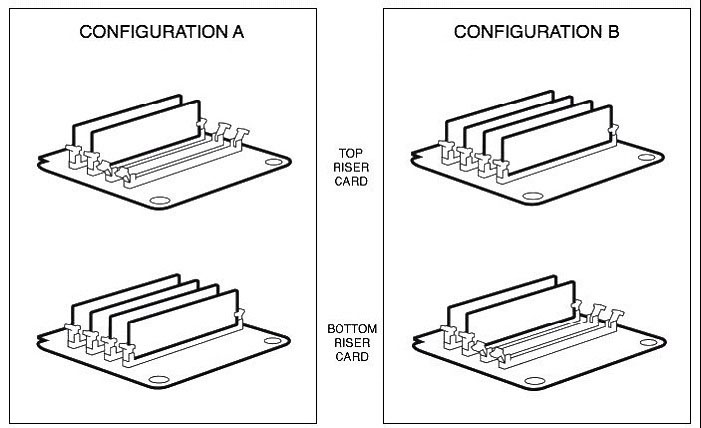 CONFIGURATION A

CONFIGURATION B

TOP RISER CARD

BOTTOM RISER CARD